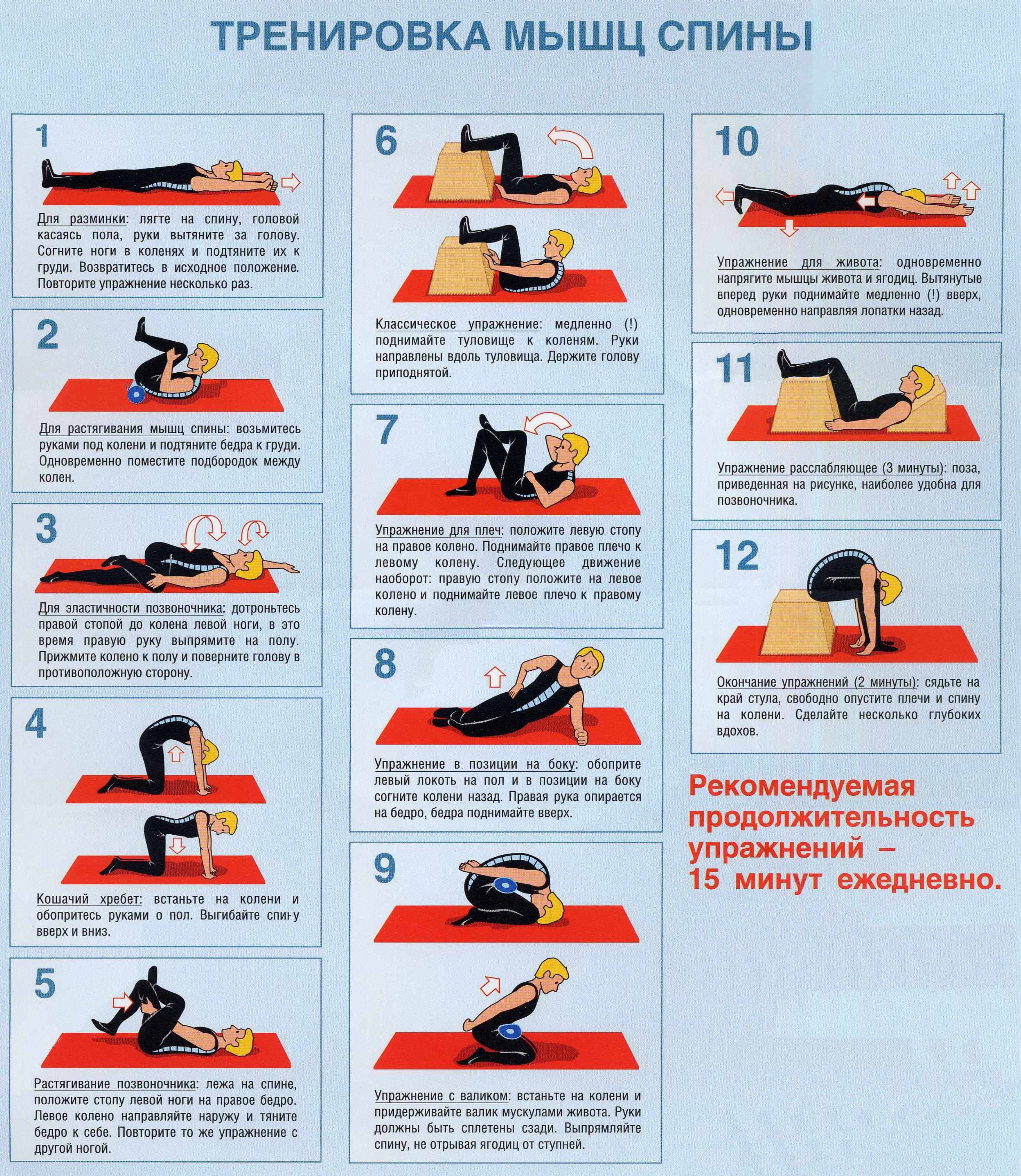 ТРЕНИРОВКА МЫШЦ СПИНЫ

1

Для разминки: лягте на спину, головой касаясь пола, руки вытяните за голову. Согните ноги в коленях и подтяните их к груди. Возвратитесь в исходное положение. Повторите упражнение несколько раз.

2

Для растягивания мышц спины: возьмитесь руками под колени и подтяните бедра к груди. Одновременно поместите подбородок между колен.

3

Для эластичности позвоночника: дотроньтесь правой стопой до колена левой ноги, в это время правую руку выпрямите на полу. Прижмите колено к полу и поверните голову в противоположную сторону.

4

Кошачий хребет: встаньте на колени и обопритесь руками о пол. Выгибайте спину вверх и вниз.

5

Растягивание позвоночника: лежа на спине, положите стопу левой ноги на правое бедро. Левое колено направляйте наружу и тяните бедро к себе. Повторите то же упражнение с другой ногой.

6

Классическое упражнение: медленно (!) поднимайте туловище к коленям. Руки направлены вдоль туловища. Держите голову приподнятой.

7

Упражнение для плеч: положите левую стопу на правое колено. Поднимайте правое плечо к левому колену. Следующее движение наоборот: правую стопу положите на левое колено и поднимайте левое плечо к правому колену.

8

Упражнение в позиции на боку: обоприте левый локоть на пол и в позиции на боку согните колени назад. Правая рука опирается на бедро, бедра поднимайте вверх.

9

Упражнение с валиком: встаньте на колени и придерживайте валик мускулами живота. Руки должны быть сплетены сзади. Выпрямляйте спину, не отрывая ягодиц от ступней.

10

Упражнение для живота: одновременно напрягите мышцы живота и ягодиц. Вытянутые вперед руки поднимайте медленно (!) вверх, одновременно направляя лопатки назад.

11

Упражнение расслабляющее (3 минуты): поза, приведенная на рисунке, наиболее удобна для позвоночника.

12

Окончание упражнений (2 минуты): сядьте на край стула, свободно опустите плечи и спину на колени. Сделайте несколько глубоких вдохов.

Рекомендуемая продолжительность упражнений – 15 минут ежедневно.