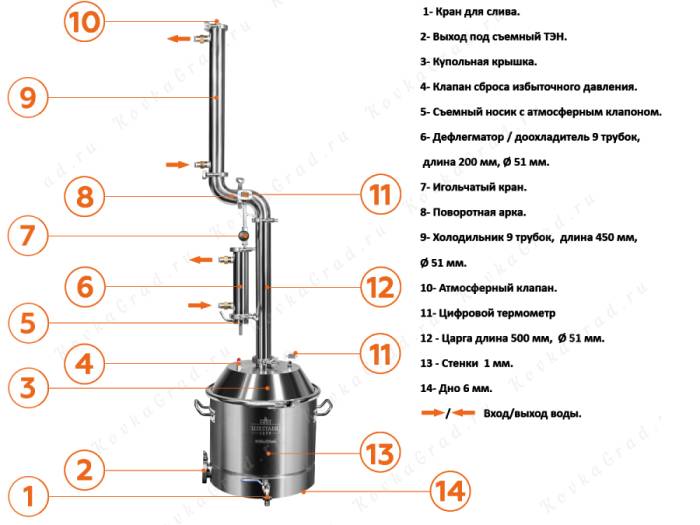 10

9

8

7

6

5

4

3

2

1

11

12

11

13

14

1- Кран для слива.

2- Выход под съемный ТЭН.

3- Купольная крышка.

4- Клапан сброса избыточного давления.

5- Съемный носик с атмосферным клапоном.

6- Дефлегматор / доохладитель 9 трубок, длина 200 мм, Ø 51 мм.

7- Игольчатый кран.

8- Поворотная арка.

9- Холодильник 9 трубок, длина 450 мм, Ø 51 мм.

10- Атмосферный клапан.

11- Цифровой термометр

12 - Царга длина 500 мм, Ø 51 мм.

13 - Стенки 1 мм.

14- Дно 6 мм.

/ Вход/выход воды.

KovkaGrad.ru